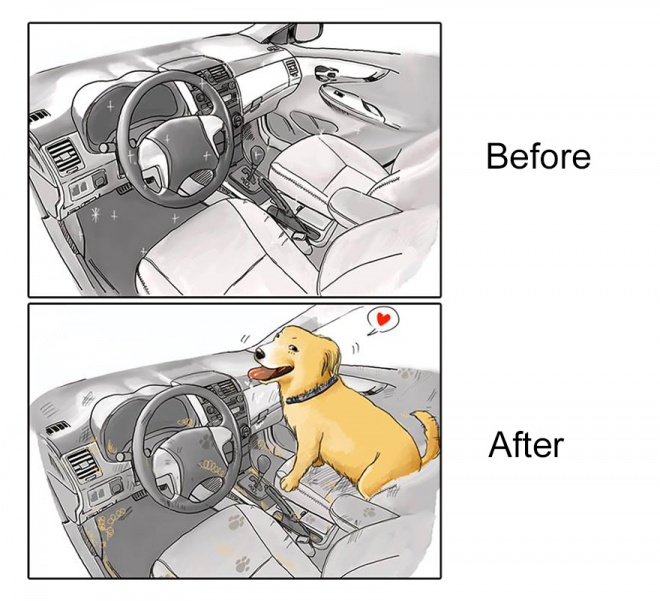 Before

After